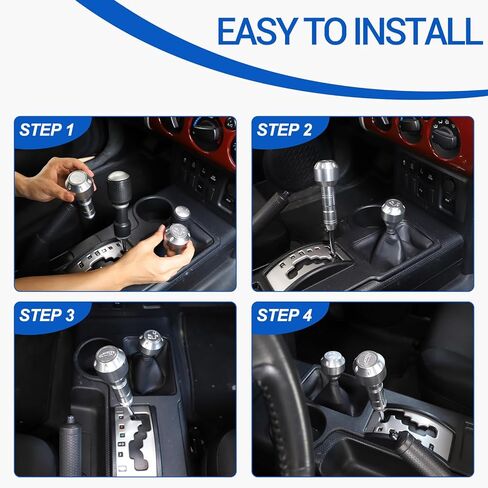 EASY TO INSTALL

STEP 1

STEP 2

STEP 3

STEP 4