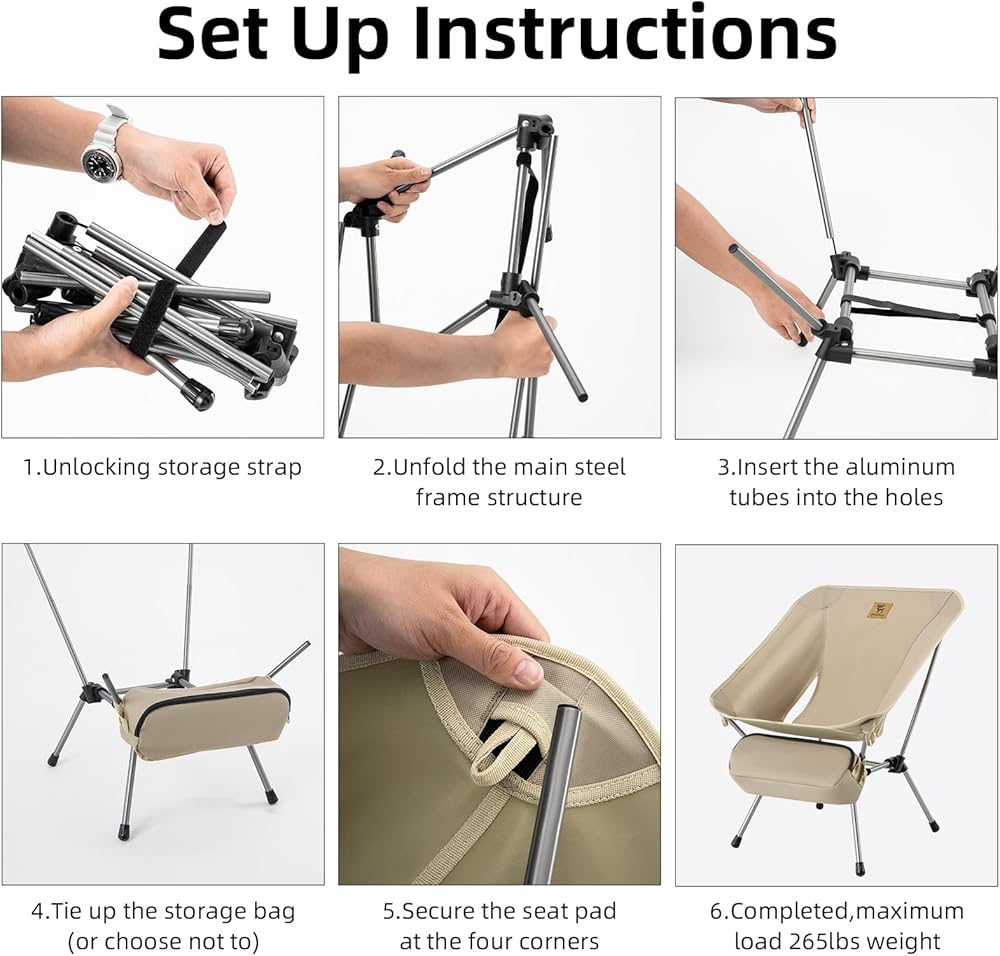 Set Up Instructions

1.Unlocking storage strap

2.Unfold the main steel frame structure

3.Insert the aluminum tubes into the holes

4.Tie up the storage bag (or choose not to)

5.Secure the seat pad at the four corners

6.Completed,maximum load 265lbs weight