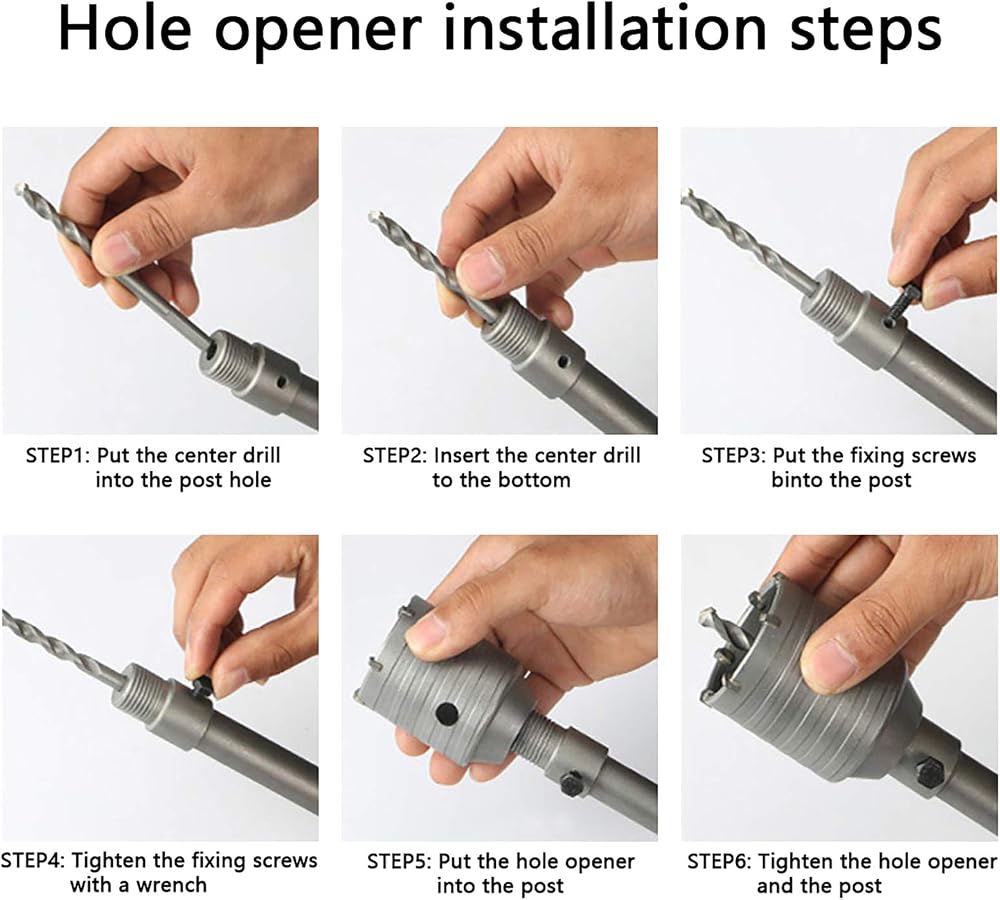 Hole opener installation steps

STEP1: Put the center drill into the post hole

STEP2: Insert the center drill to the bottom

STEP3: Put the fixing screws binto the post

STEP4: Tighten the fixing screws with a wrench

STEP5: Put the hole opener into the post

STEP6: Tighten the hole opener and the post