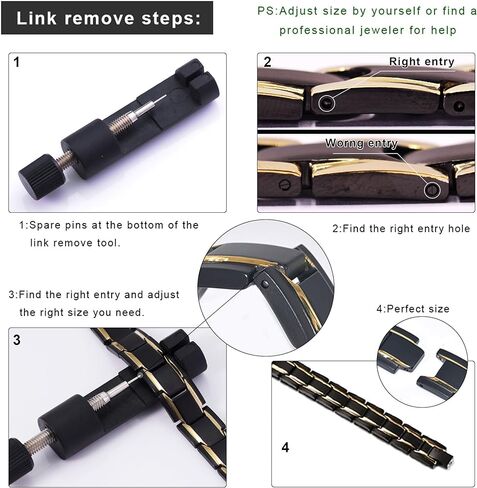 Link remove steps:

PS:Adjust size by yourself or find a professional jeweler for help

1

2

Right entry

Worng entry

1:Spare pins at the bottom of the link remove tool.

2:Find the right entry hole

3:Find the right entry and adjust the right size you need.

4:Perfect size

3

4