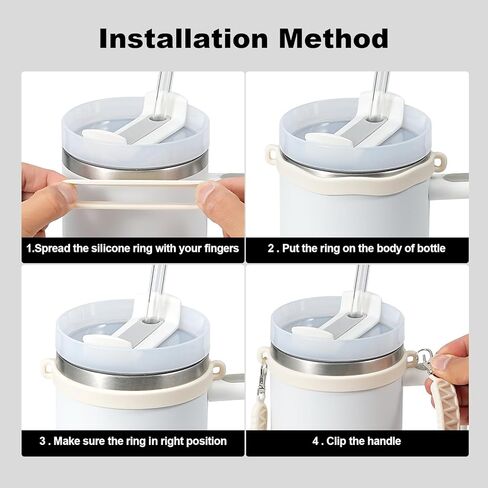 Installation Method

1.Spread the silicone ring with your fingers

2 . Put the ring on the body of bottle

3 . Make sure the ring in right position

4 . Clip the handle