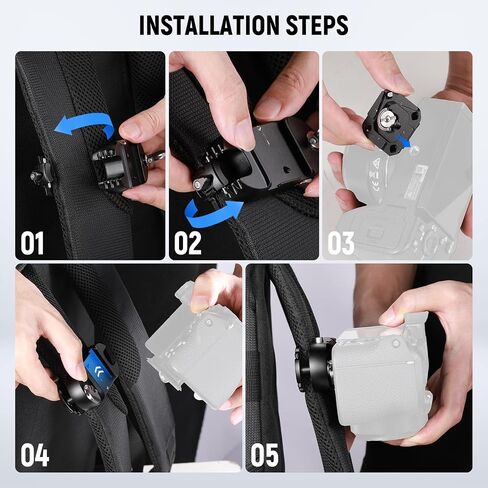 INSTALLATION STEPS

01

02

03

04

05