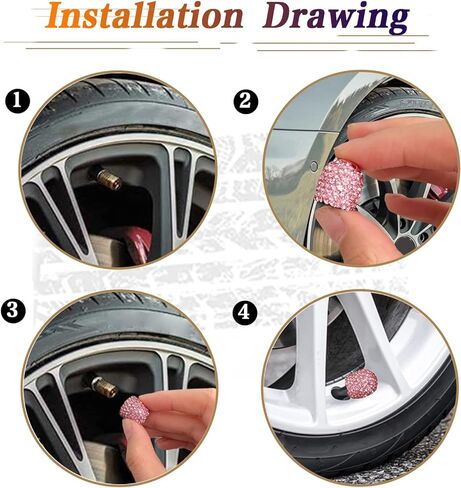 Installation Drawing

1

2

3

4