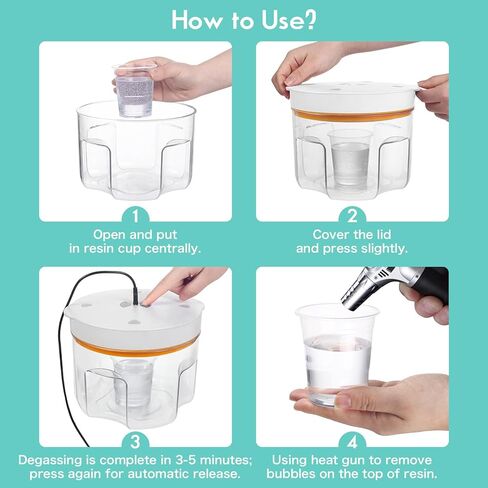 How to Use?

1
Open and put in resin cup centrally.

2
Cover the lid and press slightly.

3
Degassing is complete in 3-5 minutes; press again for automatic release.

4
Using heat gun to remove bubbles on the top of resin.