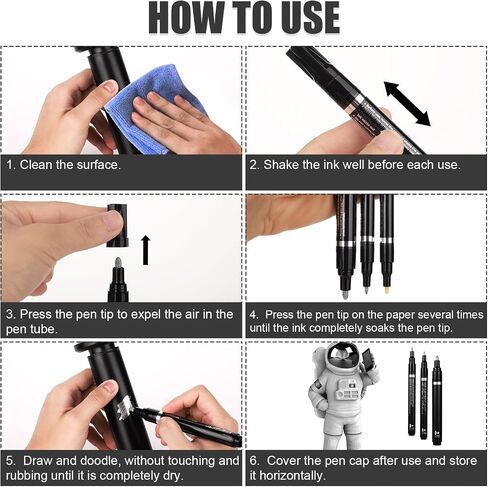 HOW TO USE

1. Clean the surface.

2. Shake the ink well before each use.

3. Press the pen tip to expel the air in the pen tube.

4. Press the pen tip on the paper several times until the ink completely soaks the pen tip.

5. Draw and doodle, without touching and rubbing until it is completely dry.

6. Cover the pen cap after use and store it horizontally.