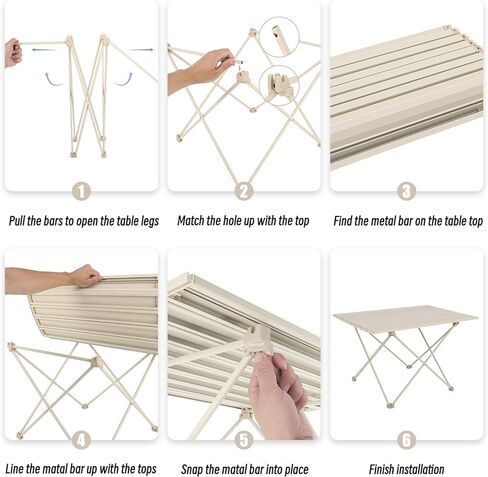 1
Pull the bars to open the table legs

2
Match the hole up with the top

3
Find the metal bar on the table top

4
Line the matal bar up with the tops

5
Snap the matal bar into place

6
Finish installation