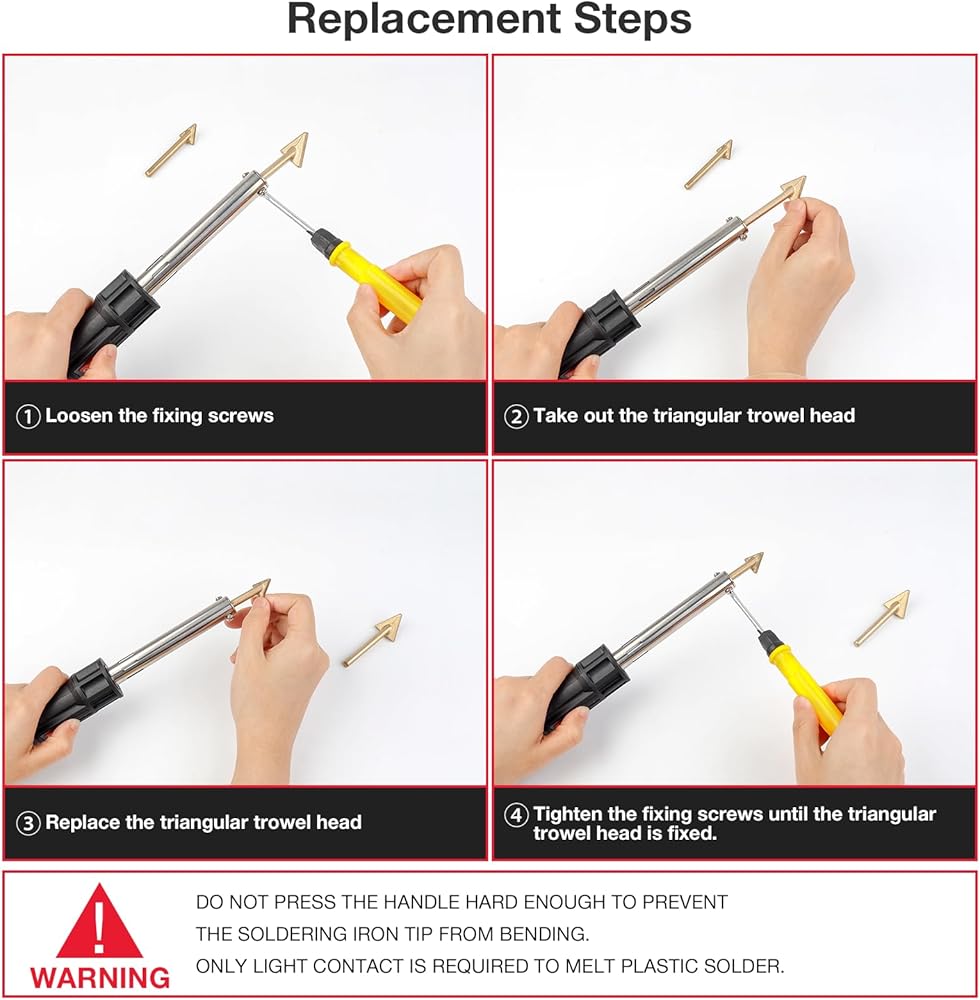 Replacement Steps

① Loosen the fixing screws

② Take out the triangular trowel head

③ Replace the triangular trowel head

④ Tighten the fixing screws until the triangular trowel head is fixed.

!
WARNING

DO NOT PRESS THE HANDLE HARD ENOUGH TO PREVENT THE SOLDERING IRON TIP FROM BENDING.
ONLY LIGHT CONTACT IS REQUIRED TO MELT PLASTIC SOLDER.