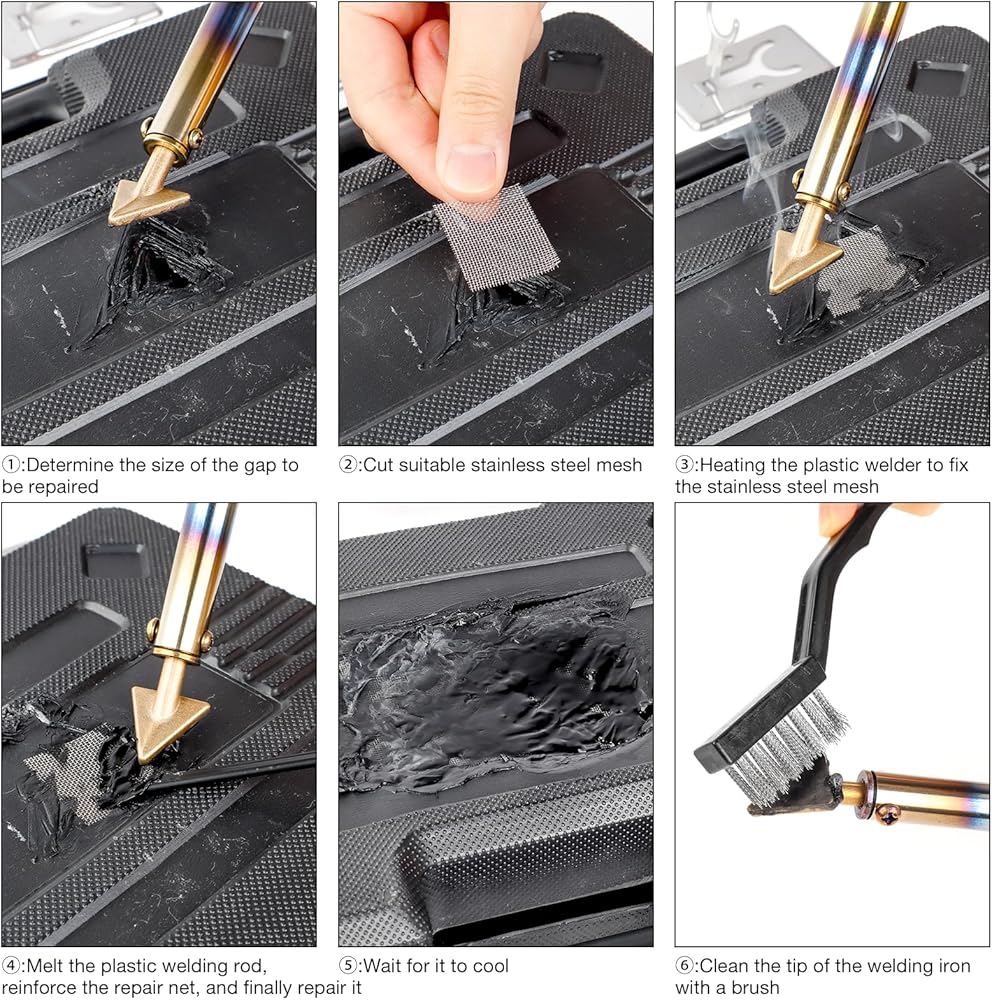 ①:Determine the size of the gap to be repaired

②:Cut suitable stainless steel mesh

③:Heating the plastic welder to fix the stainless steel mesh

④:Melt the plastic welding rod, reinforce the repair net, and finally repair it

⑤:Wait for it to cool

⑥:Clean the tip of the welding iron with a brush