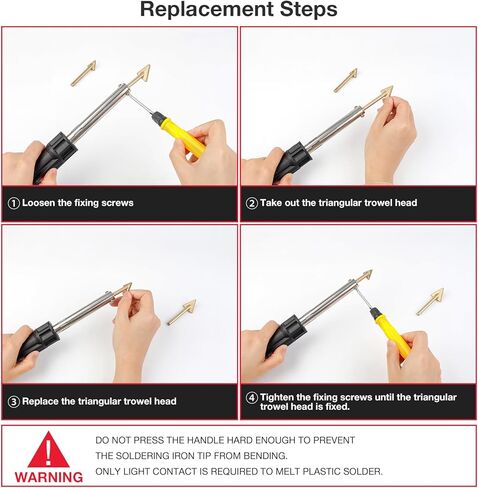 Replacement Steps

① Loosen the fixing screws

② Take out the triangular trowel head

③ Replace the triangular trowel head

④ Tighten the fixing screws until the triangular trowel head is fixed.

!
WARNING

DO NOT PRESS THE HANDLE HARD ENOUGH TO PREVENT THE SOLDERING IRON TIP FROM BENDING.
ONLY LIGHT CONTACT IS REQUIRED TO MELT PLASTIC SOLDER.