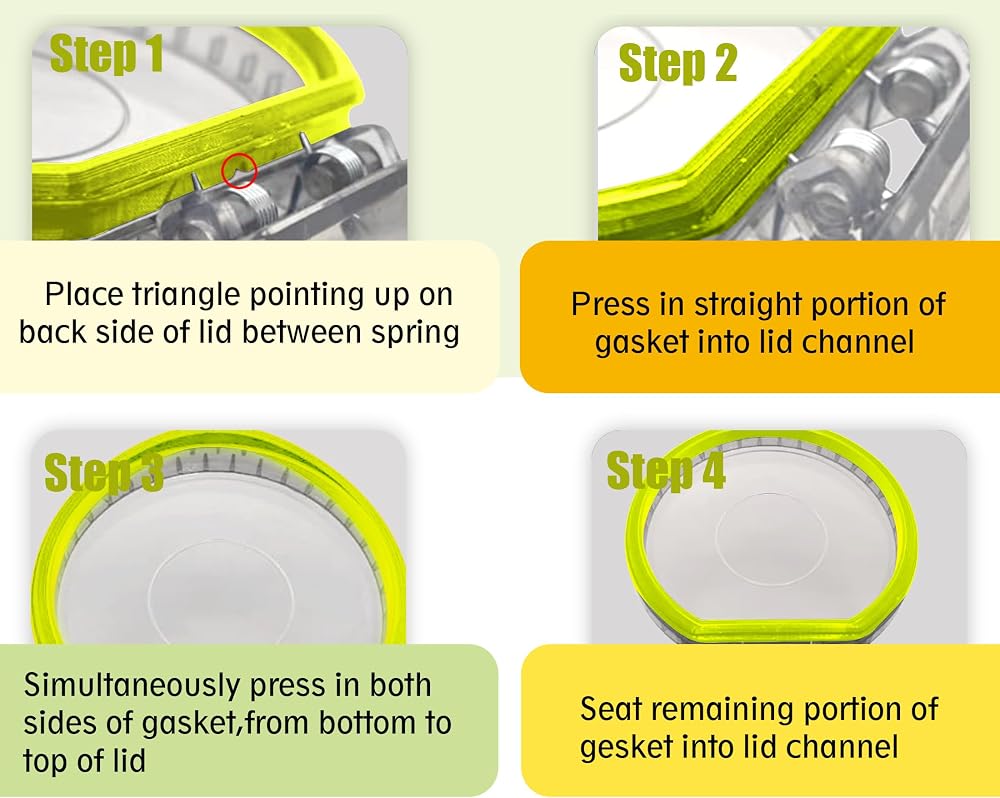 Step 1

Place triangle pointing up on back side of lid between spring

Step 2

Press in straight portion of gasket into lid channel

Step 3

Simultaneously press in both sides of gasket,from bottom to top of lid

Step 4

Seat remaining portion of gesket into lid channel