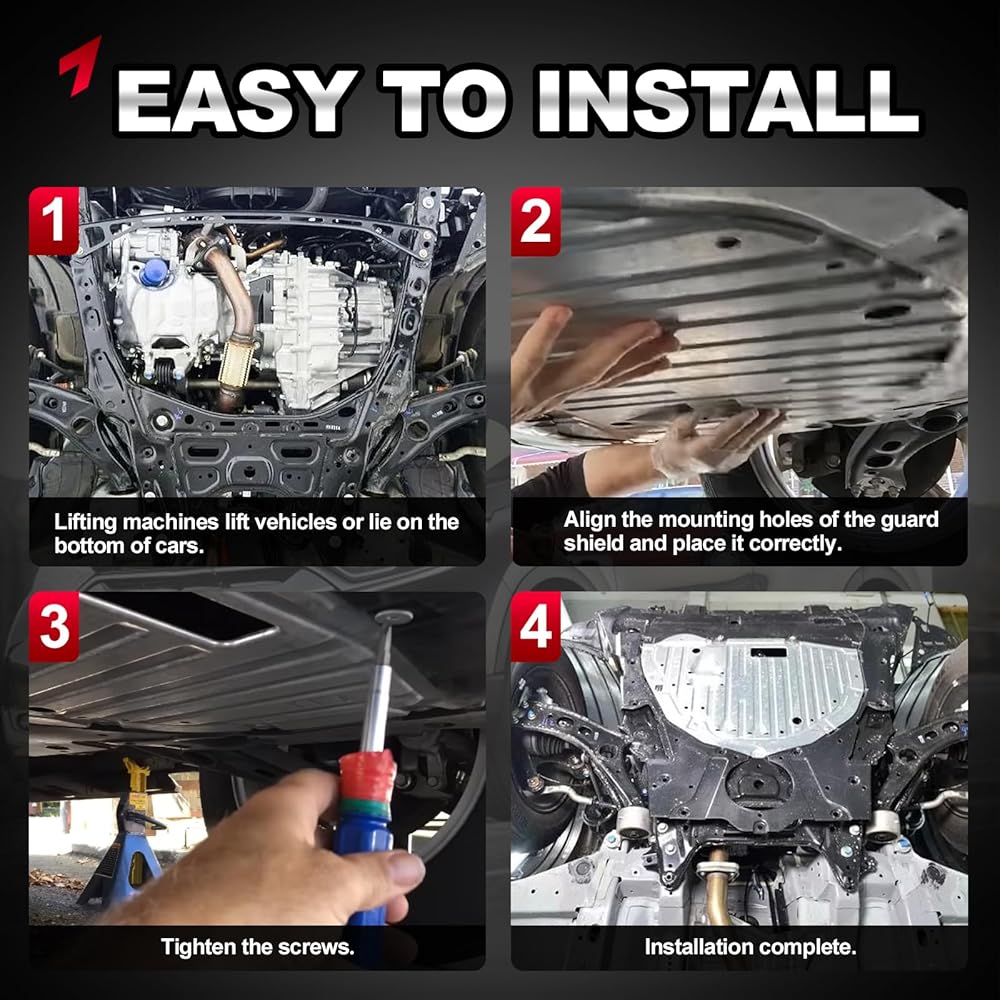 EASY TO INSTALL

1

Lifting machines lift vehicles or lie on the bottom of cars.

2

Align the mounting holes of the guard shield and place it correctly.

3

Tighten the screws.

4

Installation complete.