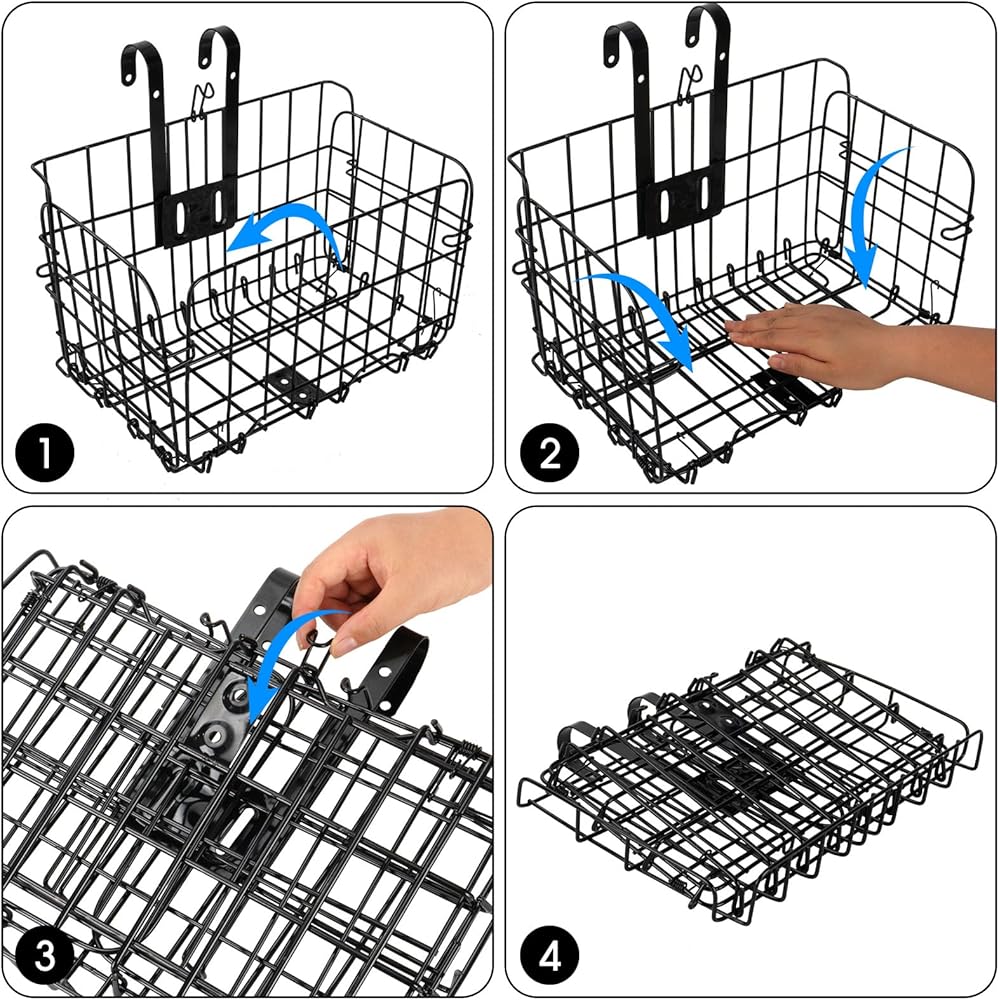 1

2

3

4