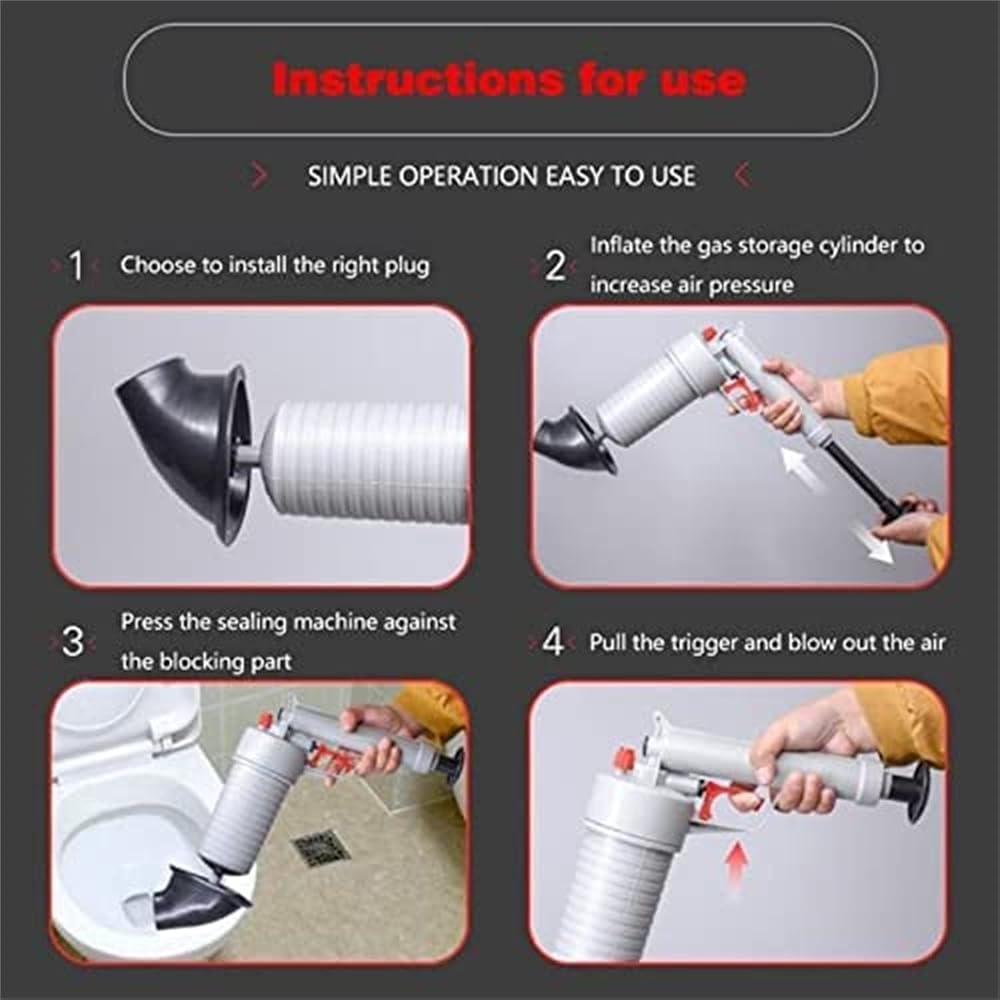 Instructions for use

SIMPLE OPERATION EASY TO USE

1 Choose to install the right plug

2 Inflate the gas storage cylinder to increase air pressure

3 Press the sealing machine against the blocking part

4 Pull the trigger and blow out the air