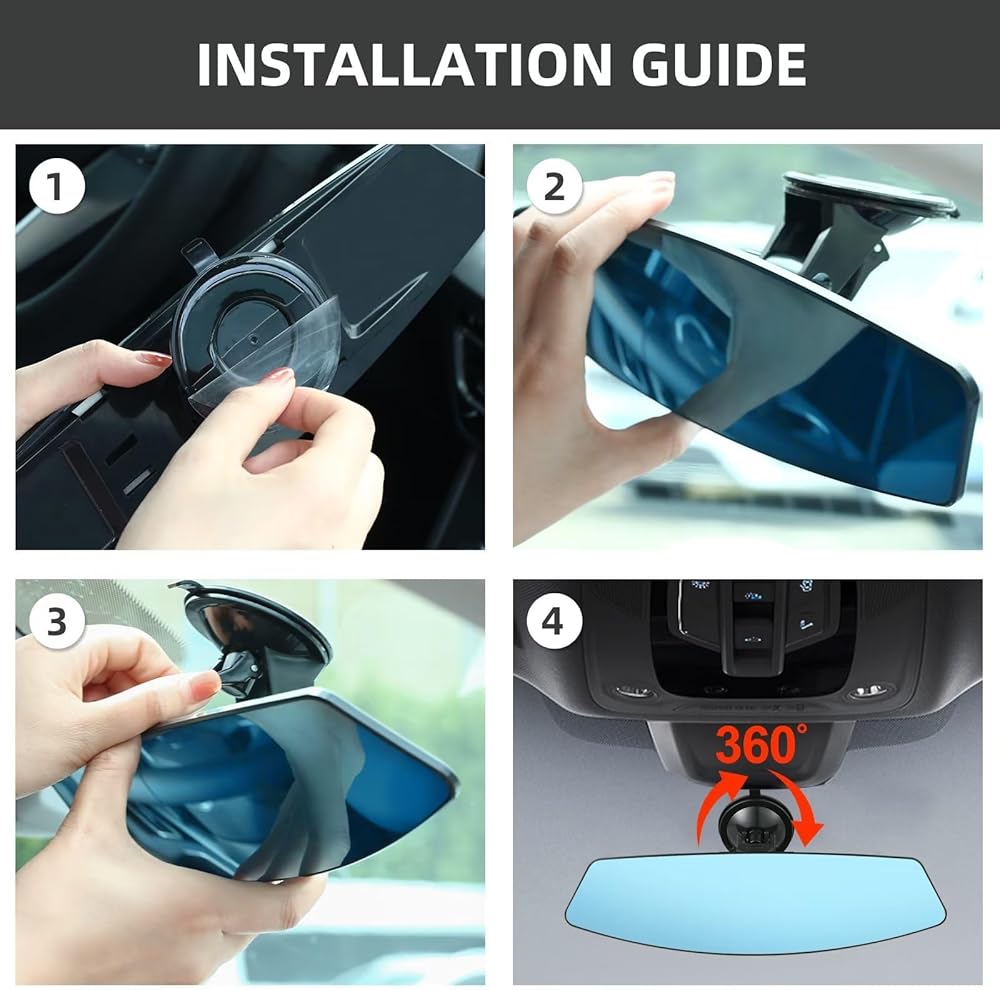 INSTALLATION GUIDE

1

2

3

4

360°