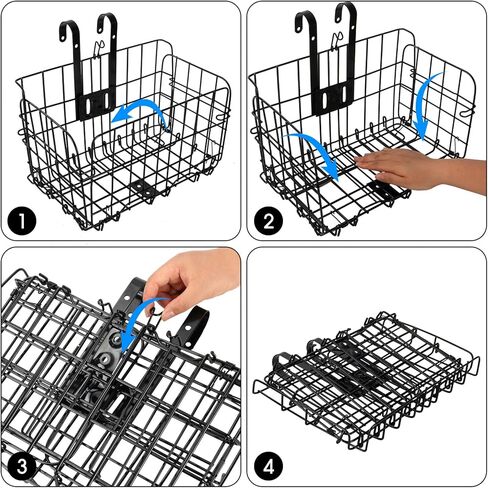 1

2

3

4