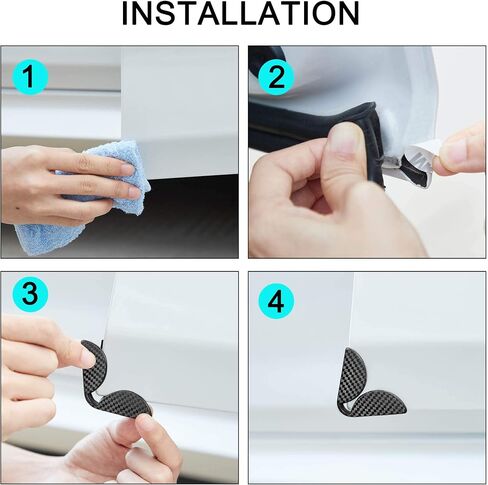 INSTALLATION

1

2

3

4