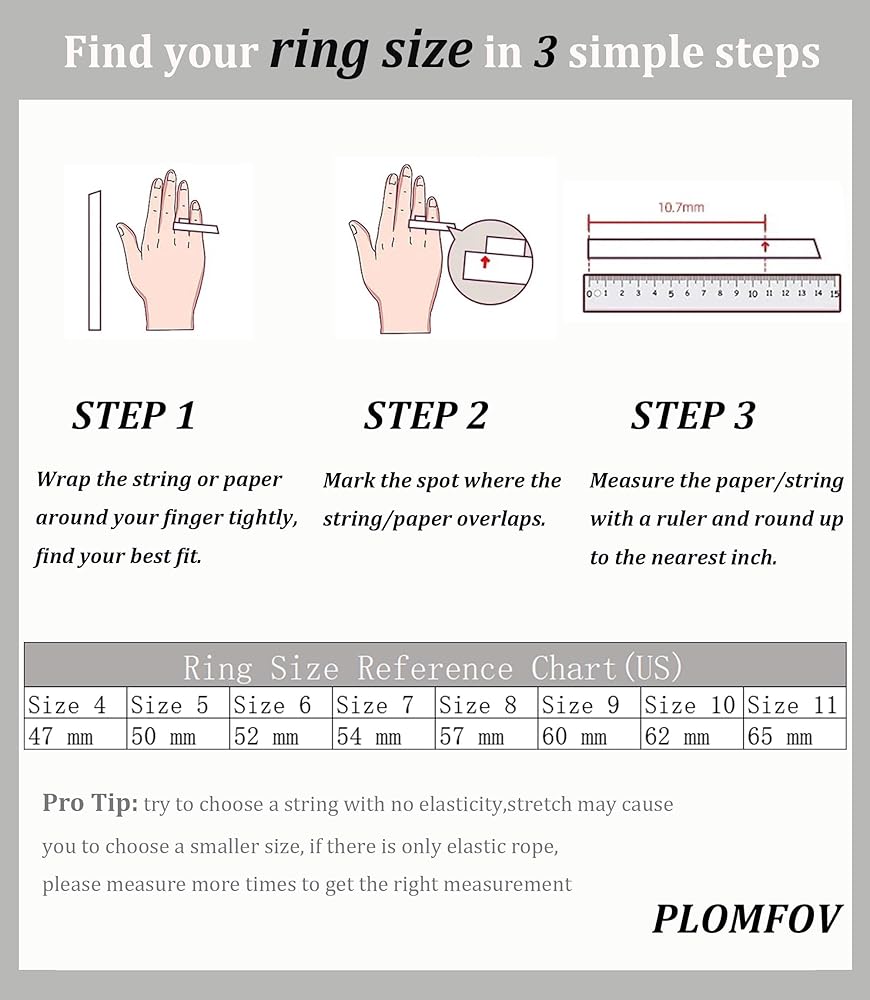 Find your ring size in 3 simple steps

10.7mm

0 1 2 3 4 5 6 7 8 9 10 11 12 13 14 15

STEP 1

Wrap the string or paper around your finger tightly, find your best fit.

STEP 2

Mark the spot where the string/paper overlaps.

STEP 3

Measure the paper/string with a ruler and round up to the nearest inch.

Ring Size Reference Chart(US)

| Size 4 | Size 5 | Size 6 | Size 7 | Size 8 | Size 9 | Size 10 | Size 11 |
|---|---|---|---|---|---|---|---|
| 47 mm | 50 mm | 52 mm | 54 mm | 57 mm | 60 mm | 62 mm | 65 mm |

Pro Tip: try to choose a string with no elasticity,stretch may cause you to choose a smaller size, if there is only elastic rope, please measure more times to get the right measurement

PLOMFOV