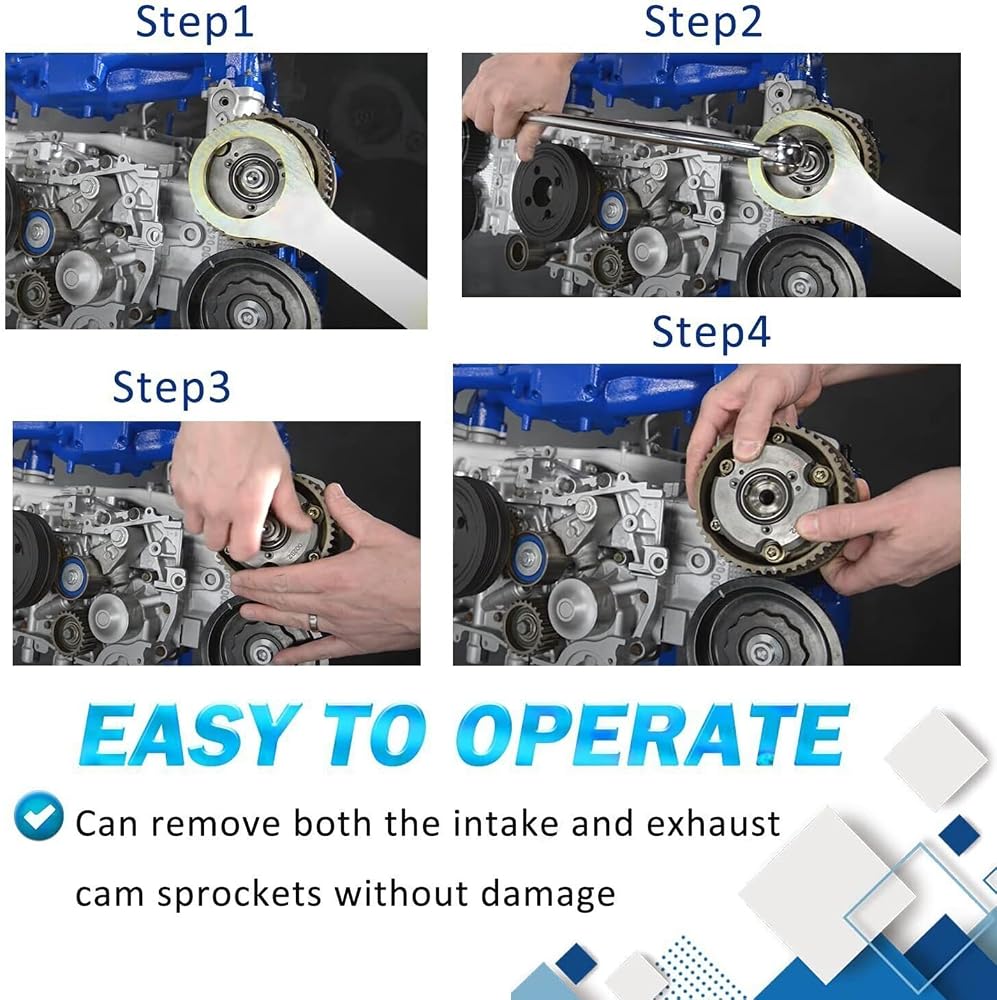 Step1

Step2

Step3

Step4

EASY TO OPERATE

Can remove both the intake and exhaust cam sprockets without damage