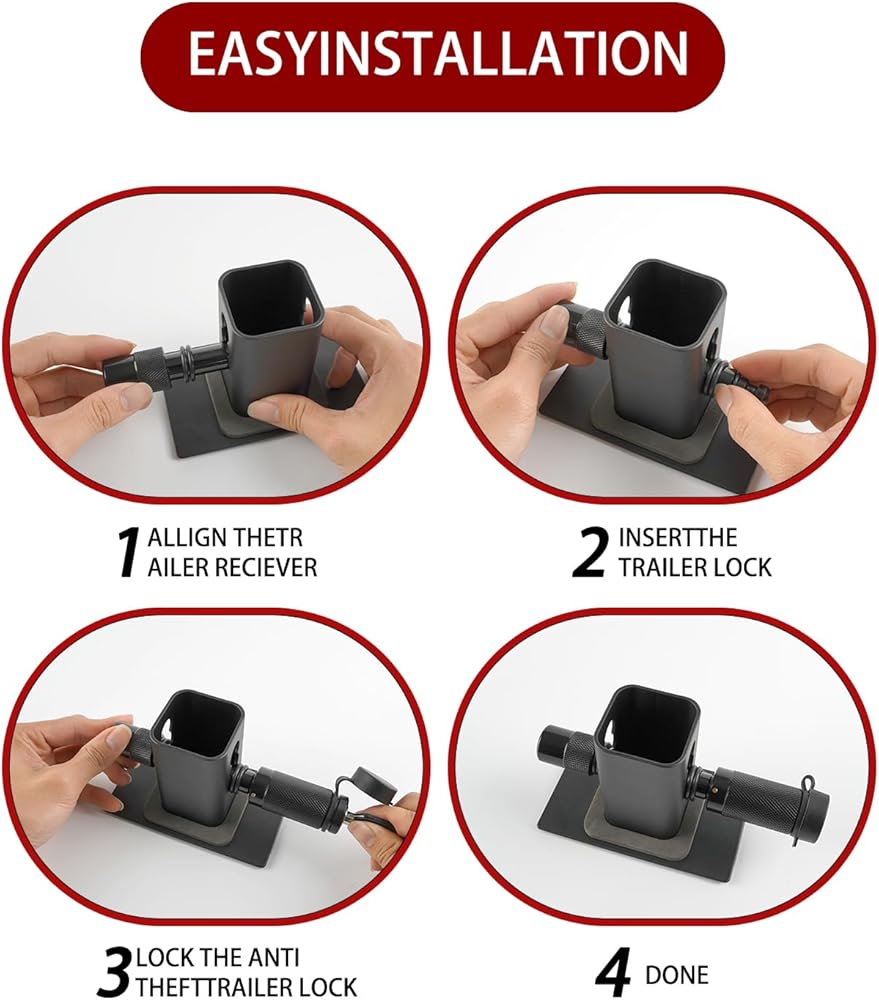 EASYINSTALLATION

1 ALLIGN THETR AILER RECIEVER

2 INSERTTHE TRAILER LOCK

3 LOCK THE ANTI THEFTTRAILER LOCK

4 DONE