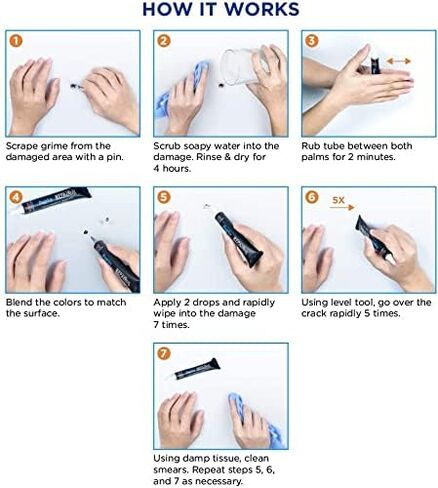 HOW IT WORKS

1

Scrape grime from the damaged area with a pin.

2

Scrub soapy water into the damage. Rinse & dry for 4 hours.

3

Rub tube between both palms for 2 minutes.

4

Blend the colors to match the surface.

5

Apply 2 drops and rapidly wipe into the damage 7 times.

6

5X

Using level tool, go over the crack rapidly 5 times.

7

Using damp tissue, clean smears. Repeat steps 5, 6, and 7 as necessary.