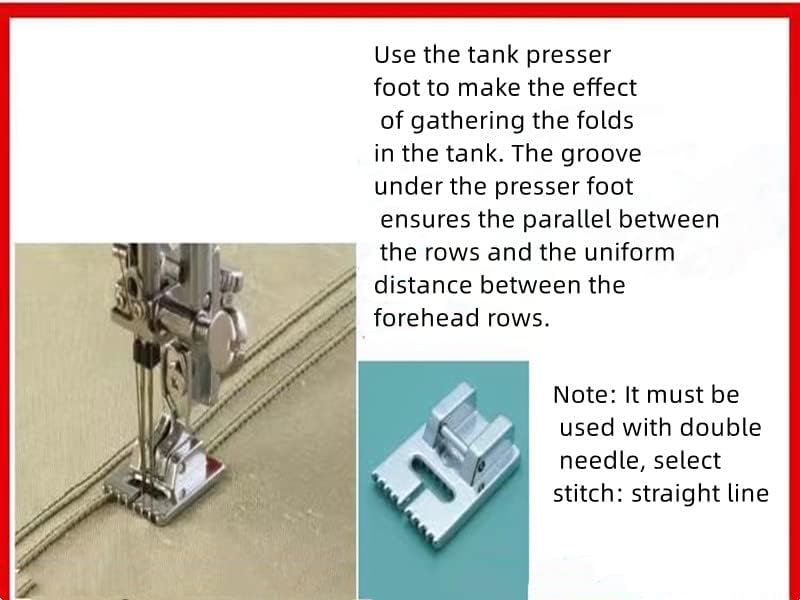 Use the tank presser foot to make the effect of gathering the folds in the tank. The groove under the presser foot ensures the parallel between the rows and the uniform distance between the forehead rows.

Note: It must be used with double needle, select stitch: straight line