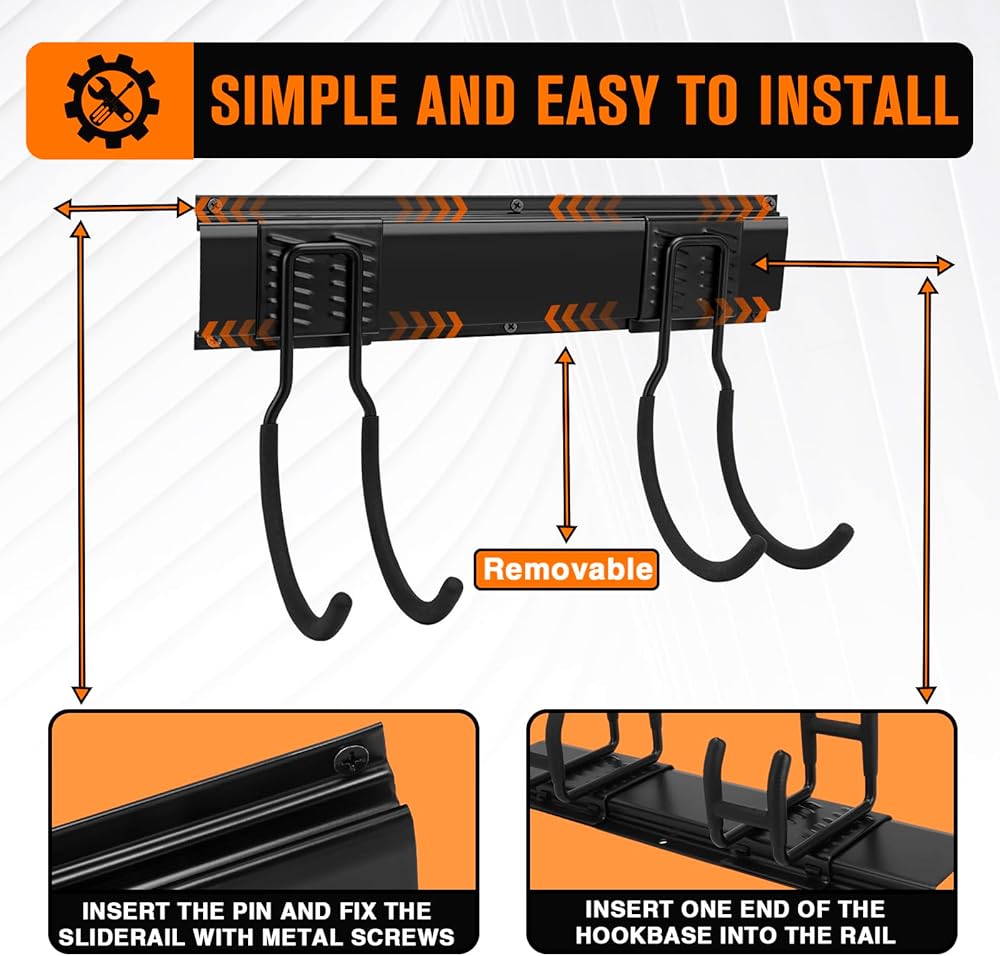 SIMPLE AND EASY TO INSTALL

Removable

INSERT THE PIN AND FIX THE SLIDERAIL WITH METAL SCREWS

INSERT ONE END OF THE HOOKBASE INTO THE RAIL