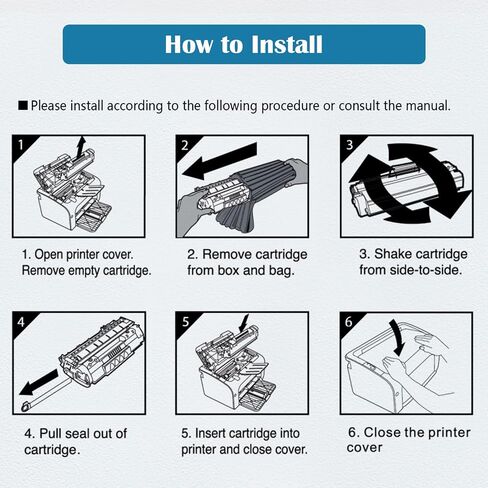 How to Install

■ Please install according to the following procedure or consult the manual.

1

1. Open printer cover. Remove empty cartridge.

2

2. Remove cartridge from box and bag.

3

3. Shake cartridge from side-to-side.

4

4. Pull seal out of cartridge.

5

5. Insert cartridge into printer and close cover.

6

6. Close the printer cover