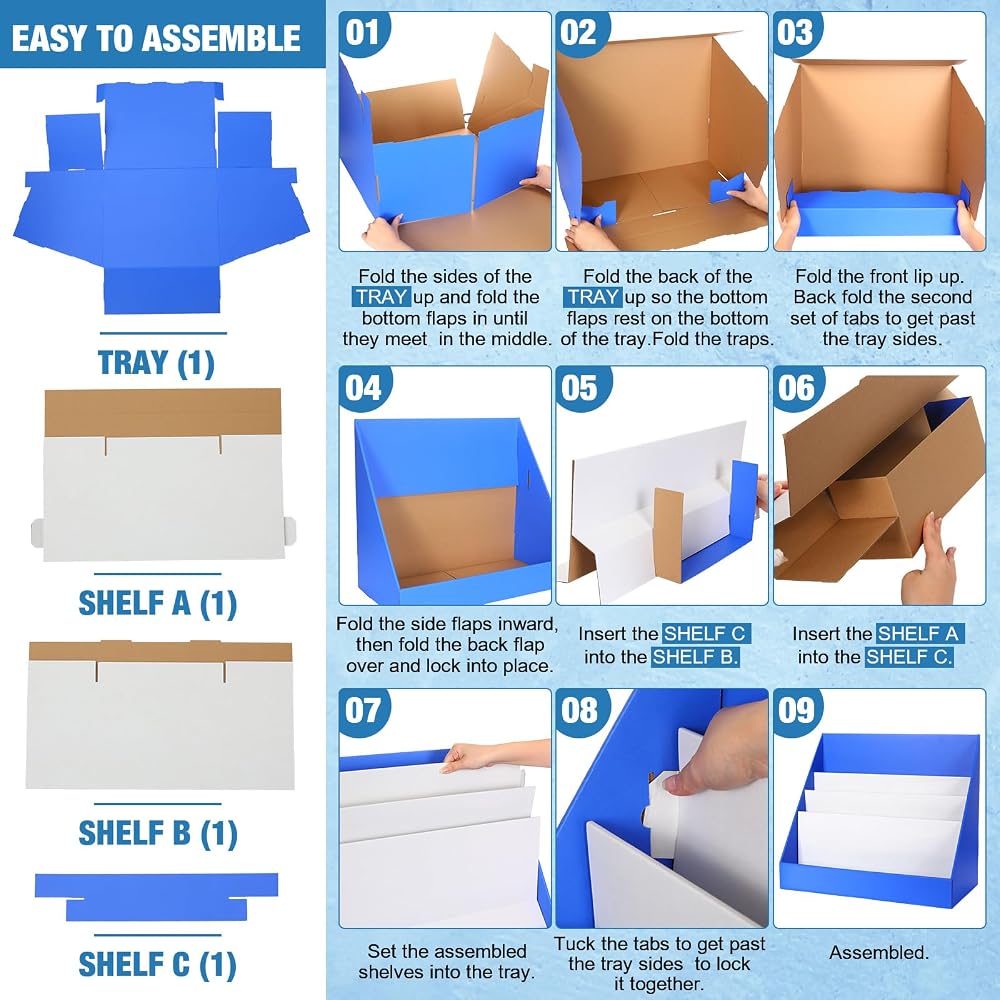 EASY TO ASSEMBLE

TRAY (1)

SHELF A (1)

SHELF B (1)

SHELF C (1)

01

Fold the sides of the TRAY up and fold the bottom flaps in until they meet in the middle.

02

Fold the back of the TRAY up so the bottom flaps rest on the bottom of the tray.Fold the traps.

03

Fold the front lip up. Back fold the second set of tabs to get past the tray sides.

04

Fold the side flaps inward, then fold the back flap over and lock into place.

05

Insert the SHELF C into the SHELF B.

06

Insert the SHELF A into the SHELF C.

07

Set the assembled shelves into the tray.

08

Tuck the tabs to get past the tray sides to lock it together.

09

Assembled.