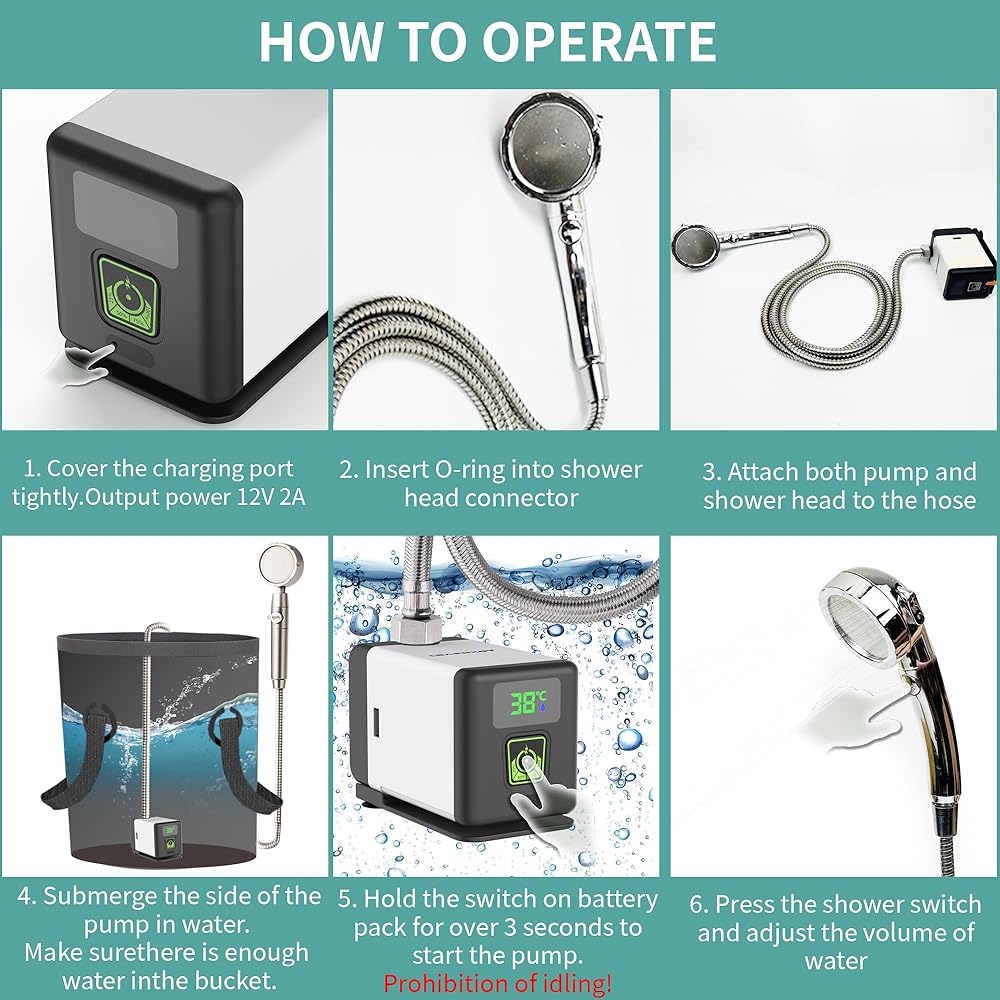 HOW TO OPERATE

1. Cover the charging port tightly.Output power 12V 2A

2. Insert O-ring into shower head connector

3. Attach both pump and shower head to the hose

38°C

4. Submerge the side of the pump in water. Make surethere is enough water inthe bucket.

5. Hold the switch on battery pack for over 3 seconds to start the pump. Prohibition of idling!

6. Press the shower switch and adjust the volume of water