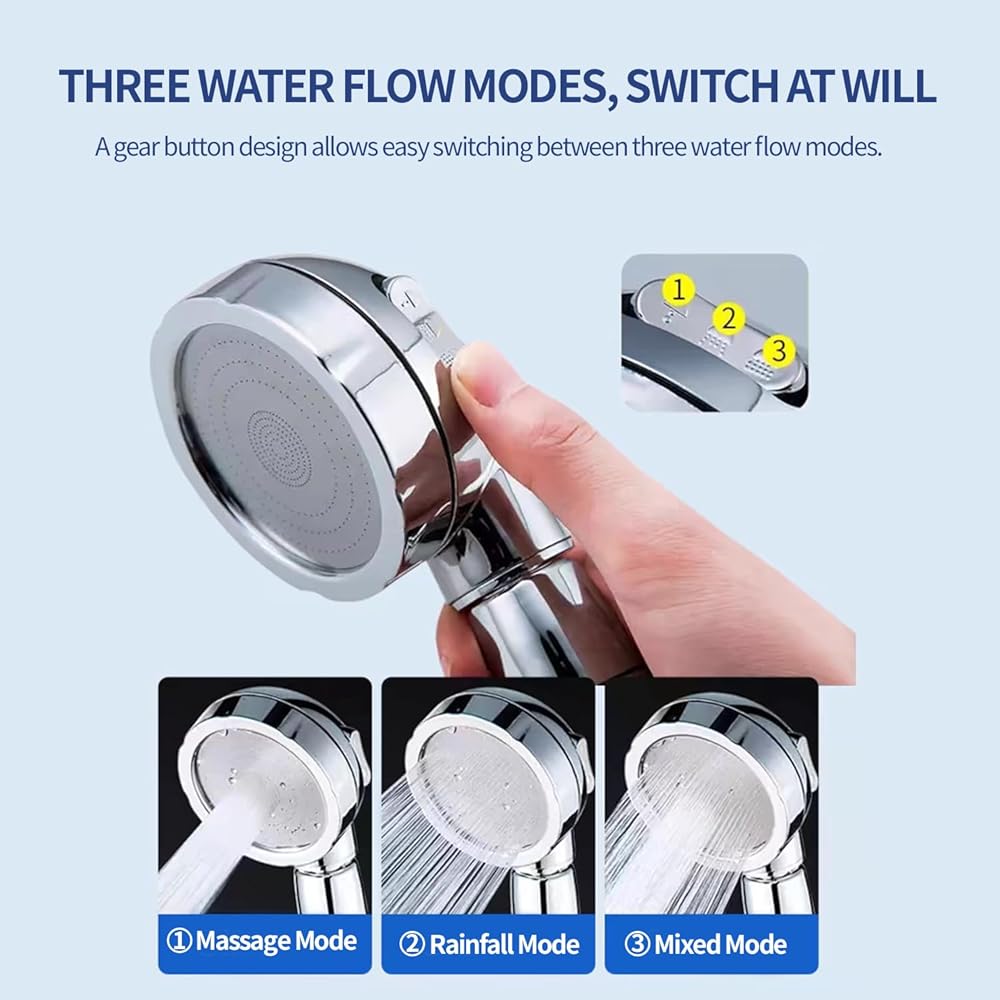 THREE WATER FLOW MODES, SWITCH AT WILL

A gear button design allows easy switching between three water flow modes.

1
2
3

① Massage Mode
② Rainfall Mode
③ Mixed Mode