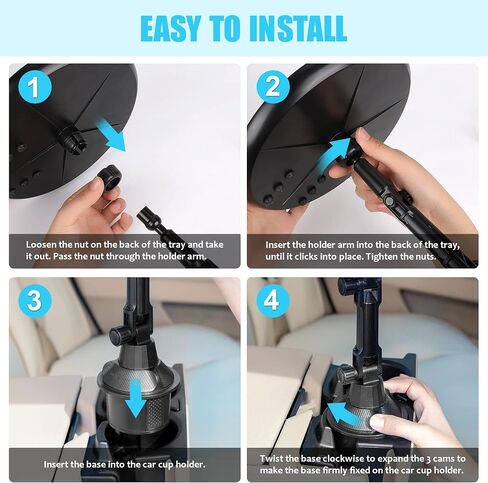 EASY TO INSTALL

1

Loosen the nut on the back of the tray and take it out. Pass the nut through the holder arm.

2

Insert the holder arm into the back of the tray, until it clicks into place. Tighten the nuts.

3

Insert the base into the car cup holder.

4

Twist the base clockwise to expand the 3 cams to make the base firmly fixed on the car cup holder.