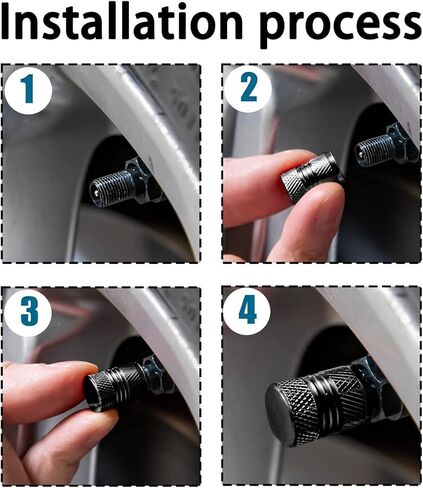 Installation process

1

2

3

4