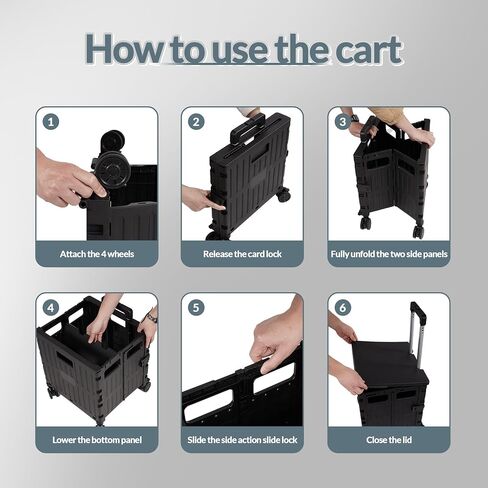 How to use the cart

1
Attach the 4 wheels

2
Release the card lock

3
Fully unfold the two side panels

4
Lower the bottom panel

5
Slide the side action slide lock

6
Close the lid