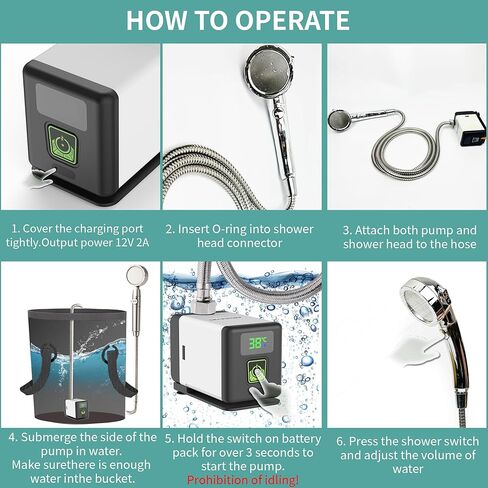 HOW TO OPERATE

1. Cover the charging port tightly.Output power 12V 2A

2. Insert O-ring into shower head connector

3. Attach both pump and shower head to the hose

38°C

4. Submerge the side of the pump in water.
Make surethere is enough water inthe bucket.

5. Hold the switch on battery pack for over 3 seconds to start the pump.
Prohibition of idling!

6. Press the shower switch and adjust the volume of water