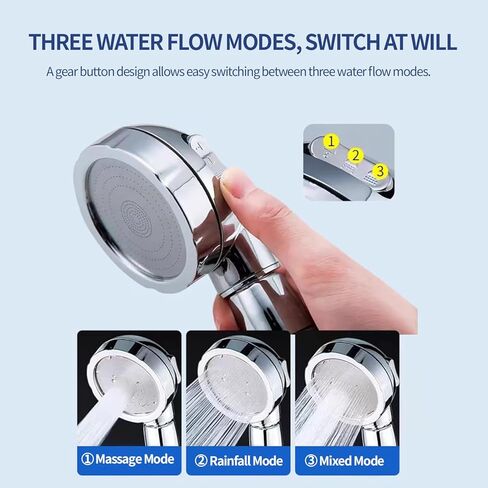 THREE WATER FLOW MODES, SWITCH AT WILL

A gear button design allows easy switching between three water flow modes.

1
2
3

① Massage Mode

② Rainfall Mode

③ Mixed Mode