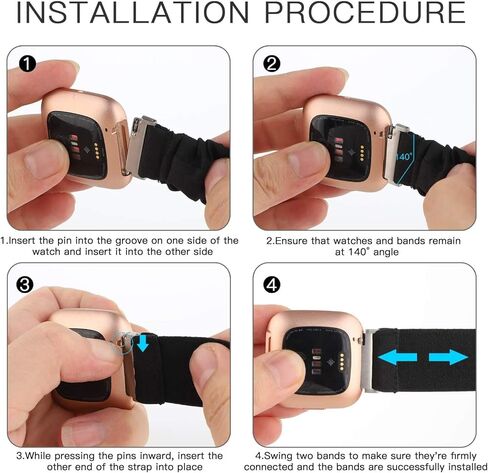 INSTALLATION PROCEDURE

1

1.Insert the pin into the groove on one side of the watch and insert it into the other side

2

140°

2.Ensure that watches and bands remain at 140° angle

3

3.While pressing the pins inward, insert the other end of the strap into place

4

4.Swing two bands to make sure they're firmly connected and the bands are successfully installed