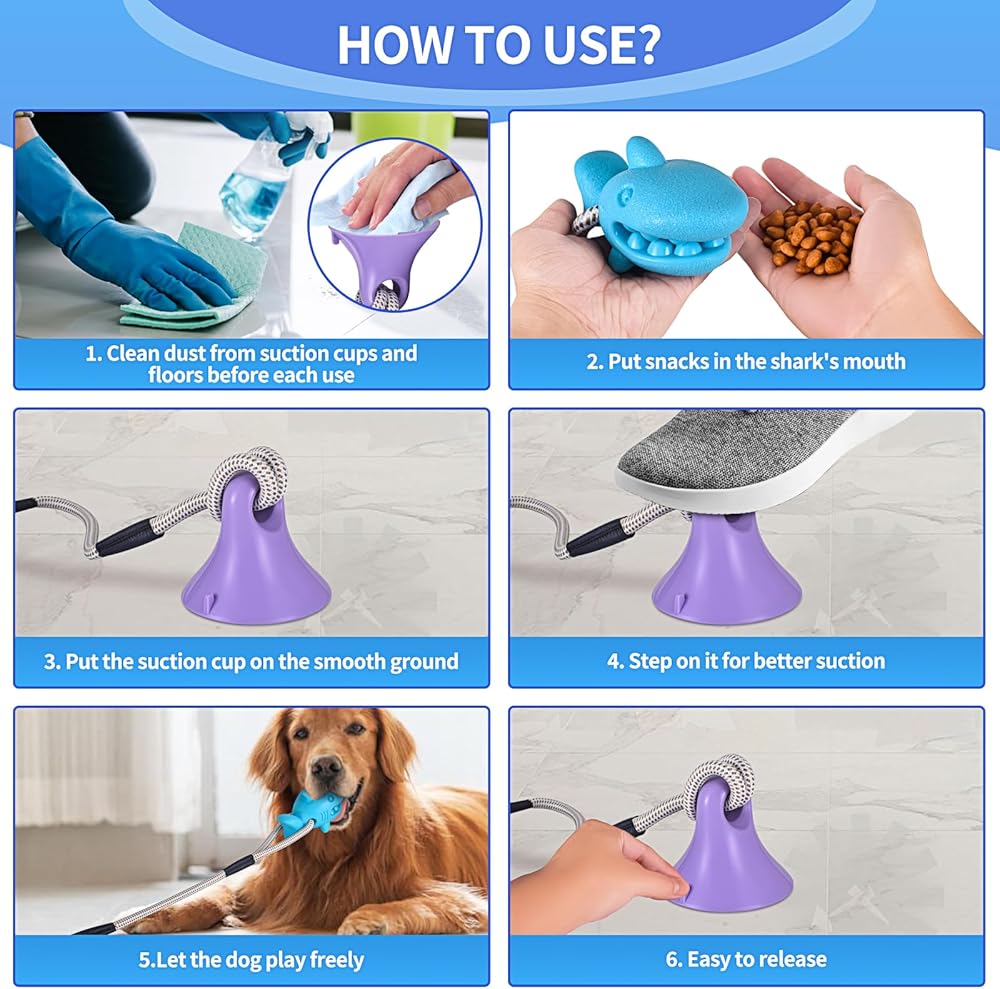 HOW TO USE?

1. Clean dust from suction cups and floors before each use

2. Put snacks in the shark's mouth

3. Put the suction cup on the smooth ground

4. Step on it for better suction

5.Let the dog play freely

6. Easy to release