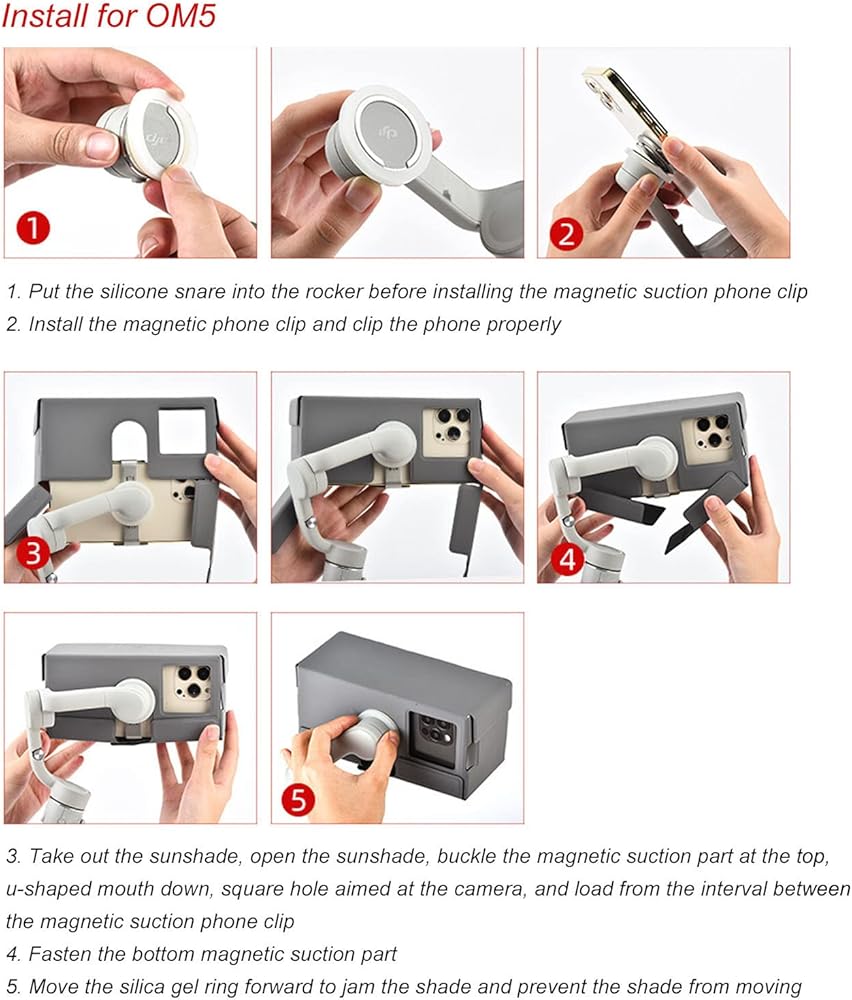 Install for OM5

1

2

1. Put the silicone snare into the rocker before installing the magnetic suction phone clip
2. Install the magnetic phone clip and clip the phone properly

3

4

5

3. Take out the sunshade, open the sunshade, buckle the magnetic suction part at the top, u-shaped mouth down, square hole aimed at the camera, and load from the interval between the magnetic suction phone clip
4. Fasten the bottom magnetic suction part
5. Move the silica gel ring forward to jam the shade and prevent the shade from moving