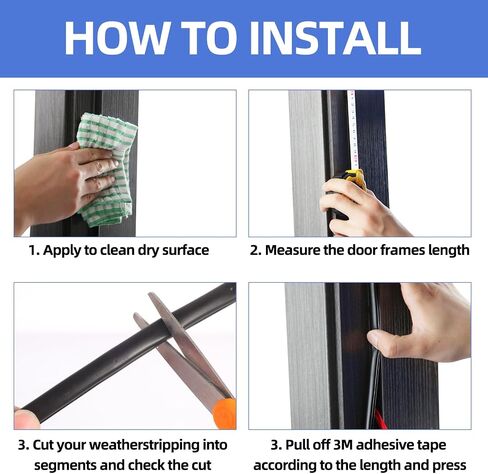 HOW TO INSTALL

1. Apply to clean dry surface

2. Measure the door frames length

3. Cut your weatherstripping into segments and check the cut

3. Pull off 3M adhesive tape according to the length and press