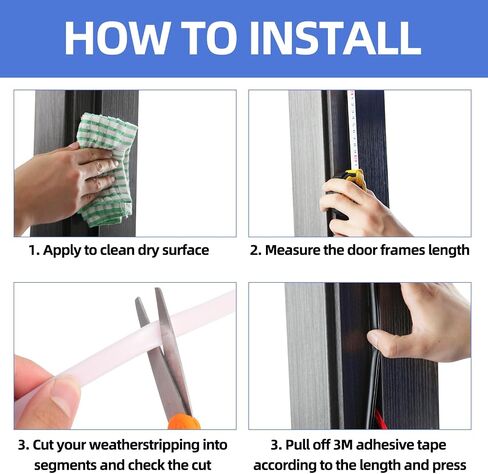 HOW TO INSTALL

1. Apply to clean dry surface

2. Measure the door frames length

3. Cut your weatherstripping into segments and check the cut

3. Pull off 3M adhesive tape according to the length and press