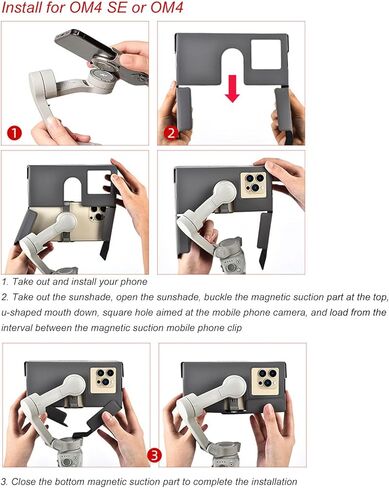 Install for OM4 SE or OM4

1

2

1. Take out and install your phone

2. Take out the sunshade, open the sunshade, buckle the magnetic suction part at the top, u-shaped mouth down, square hole aimed at the mobile phone camera, and load from the interval between the magnetic suction mobile phone clip

3

3. Close the bottom magnetic suction part to complete the installation