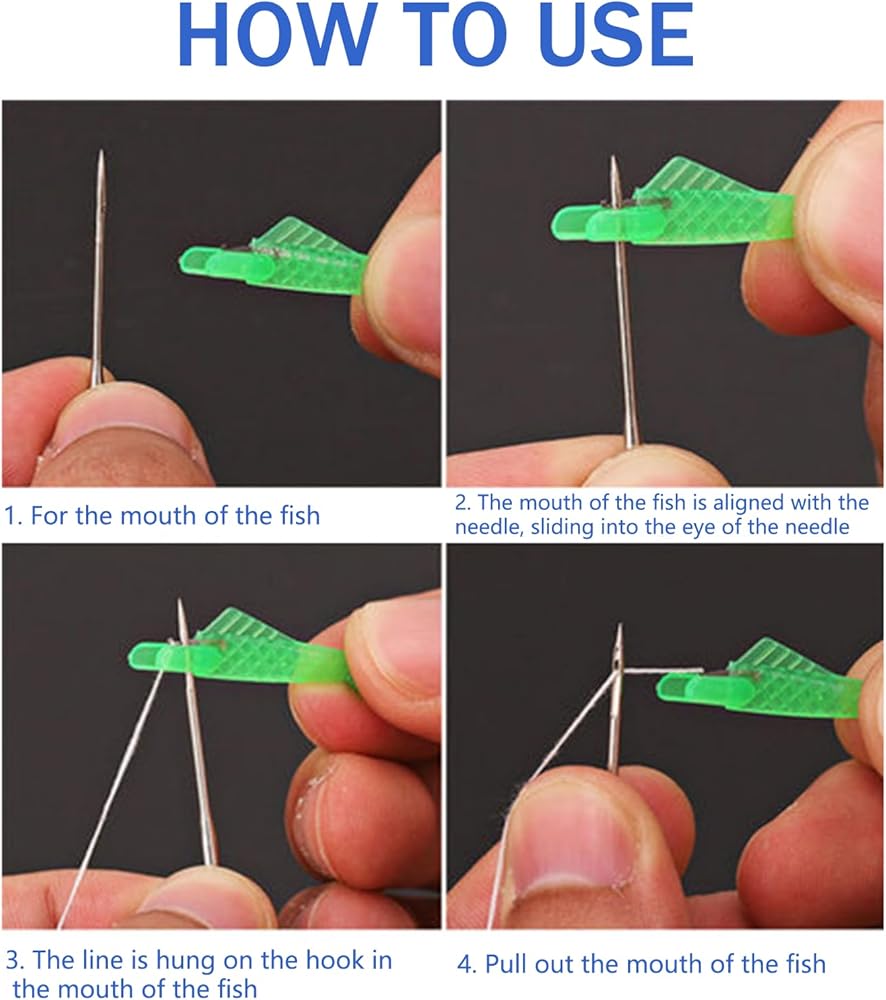 HOW TO USE

1. For the mouth of the fish

2. The mouth of the fish is aligned with the needle, sliding into the eye of the needle

3. The line is hung on the hook in the mouth of the fish

4. Pull out the mouth of the fish