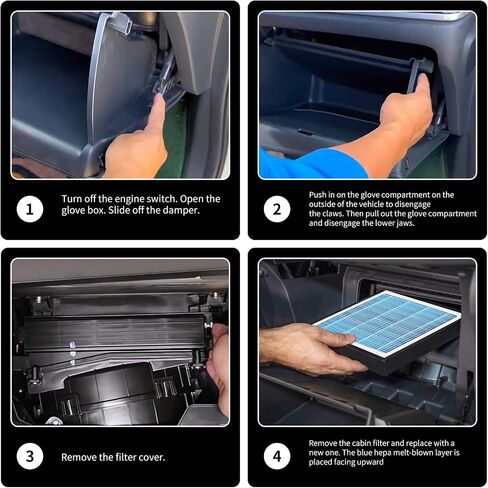 1

Turn off the engine switch. Open the glove box. Slide off the damper.

2

Push in on the glove compartment on the outside of the vehicle to disengage the claws. Then pull out the glove compartment and disengage the lower jaws.

3

Remove the filter cover.

4

Remove the cabin filter and replace with a new one. The blue hepa melt-blown layer is placed facing upward