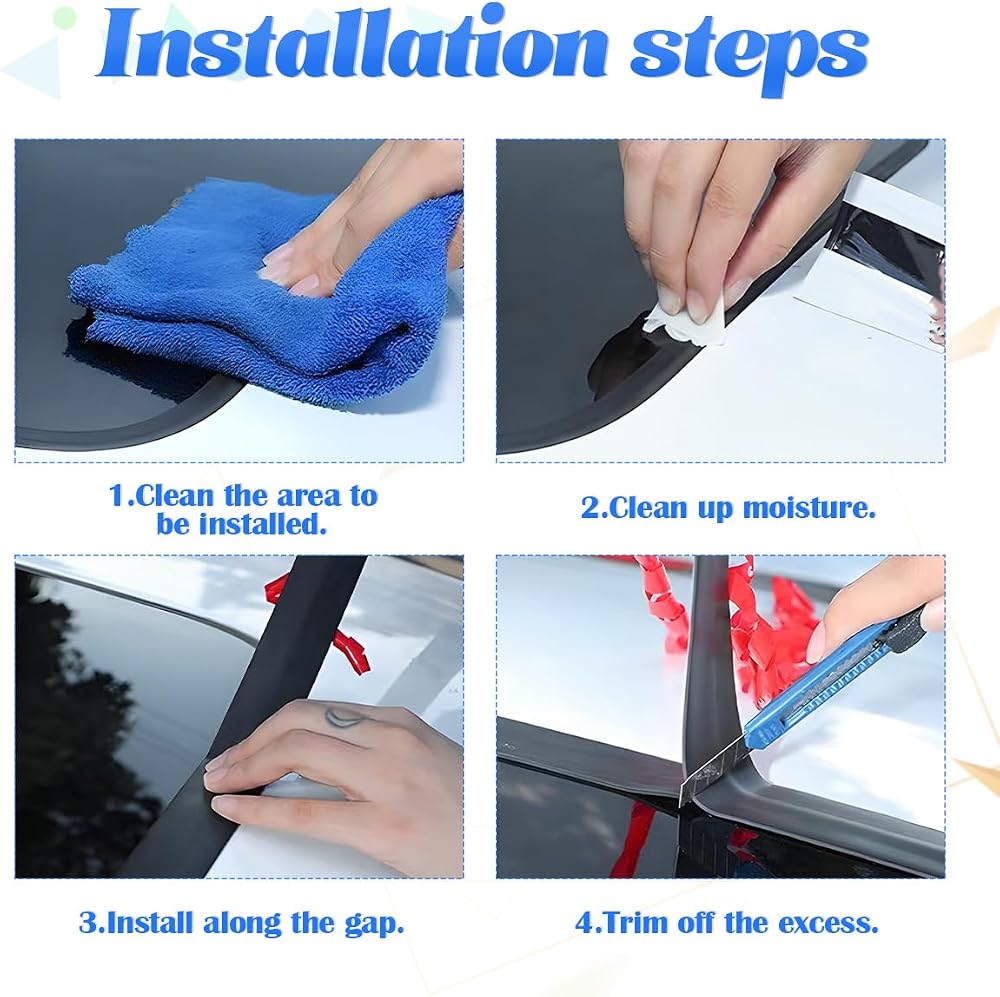 Installation steps

1.Clean the area to be installed.

2.Clean up moisture.

3.Install along the gap.

4.Trim off the excess.