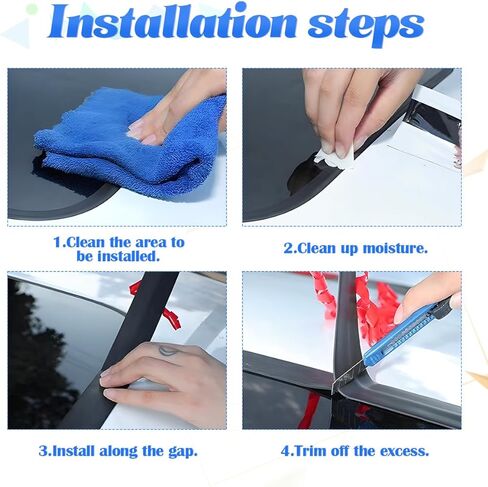 Installation steps

1.Clean the area to be installed.

2.Clean up moisture.

3.Install along the gap.

4.Trim off the excess.