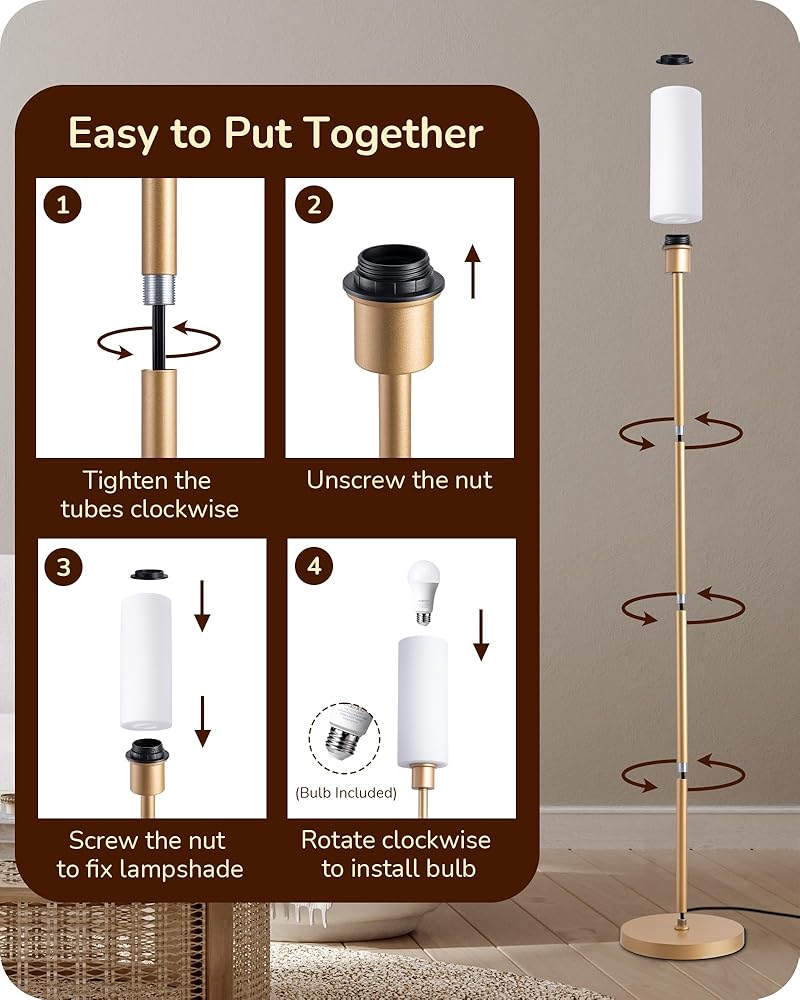 Easy to Put Together

1

Tighten the tubes clockwise

2

Unscrew the nut

3

Screw the nut to fix lampshade

4

(Bulb Included)

Rotate clockwise to install bulb