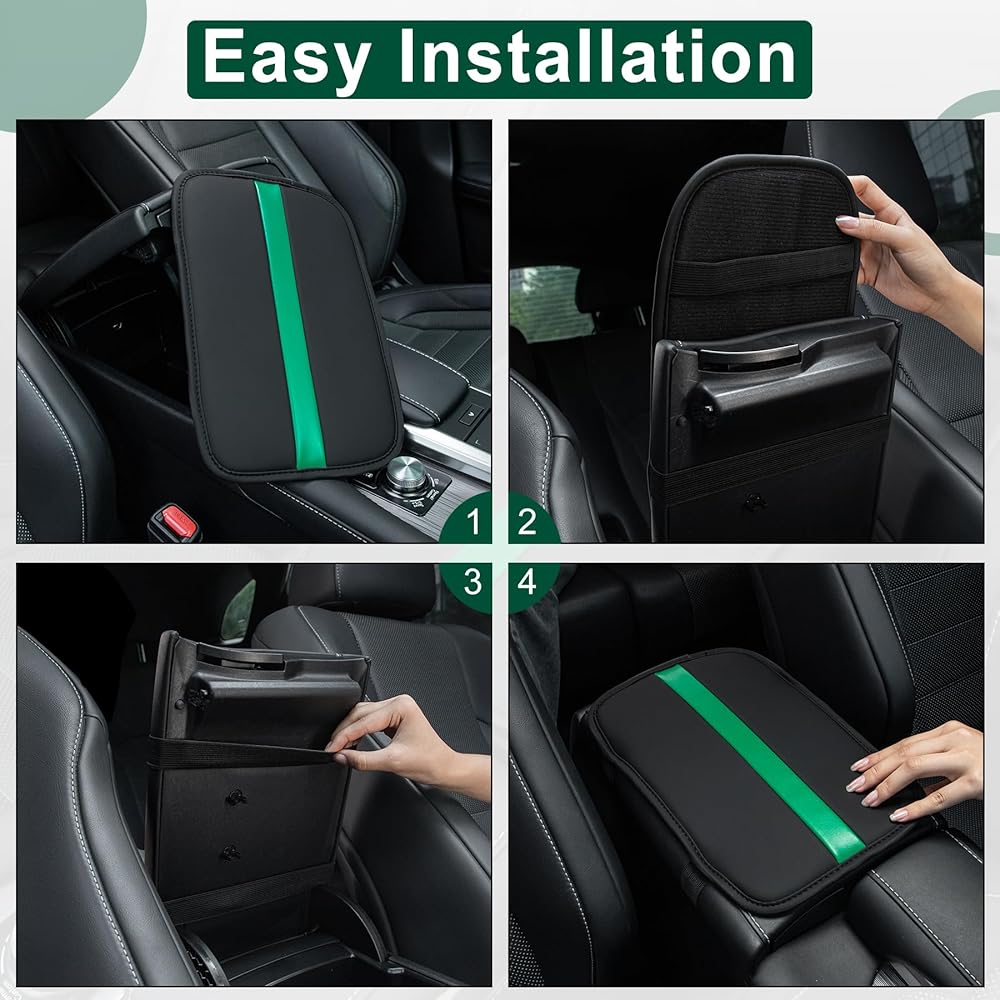 Easy Installation

1

2

3

4