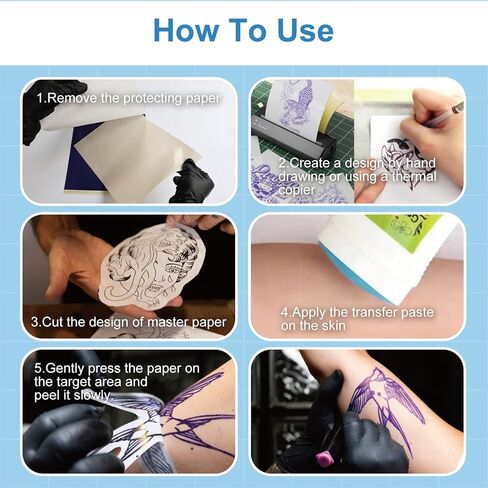 How To Use

1.Remove the protecting paper

2.Create a design by hand drawing or using a thermal copier

3.Cut the design of master paper

4.Apply the transfer paste on the skin

5.Gently press the paper on the target area and peel it slowly.