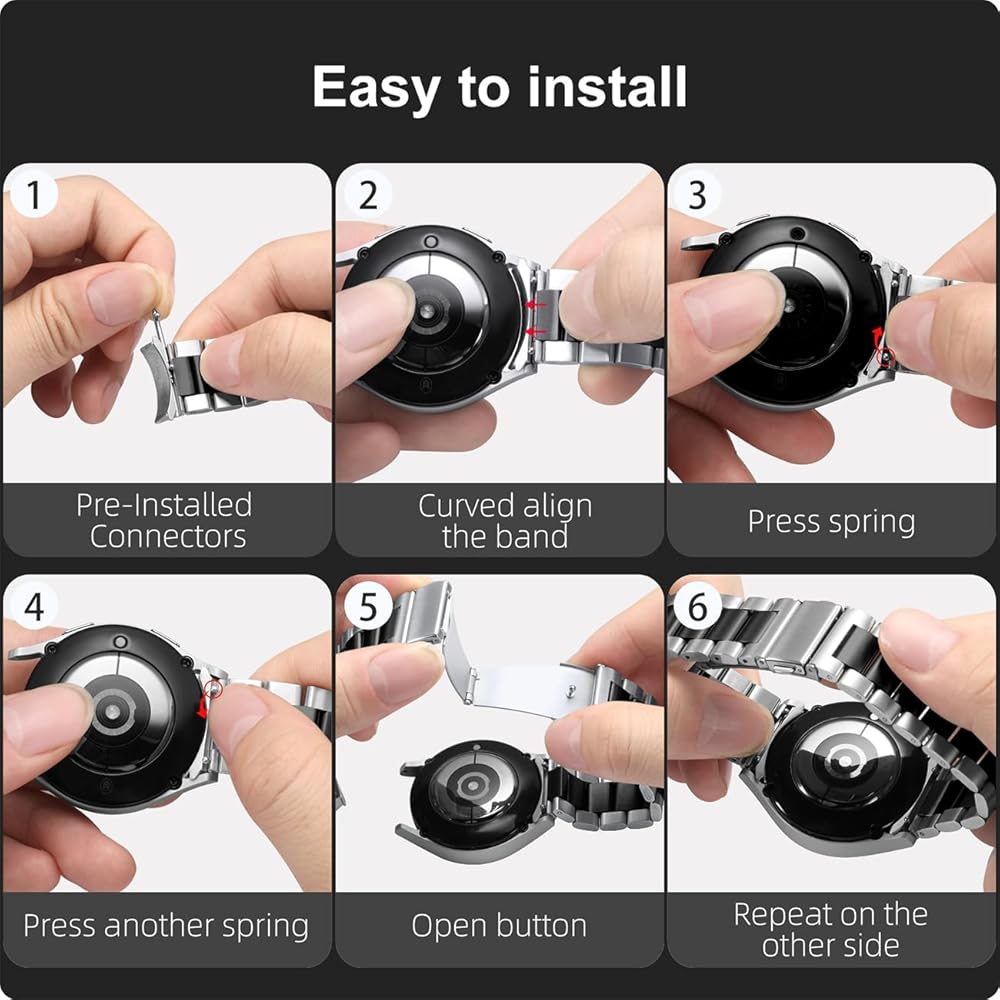 Easy to install

1

Pre-Installed Connectors

2

Curved align the band

3

Press spring

4

Press another spring

5

Open button

6

Repeat on the other side