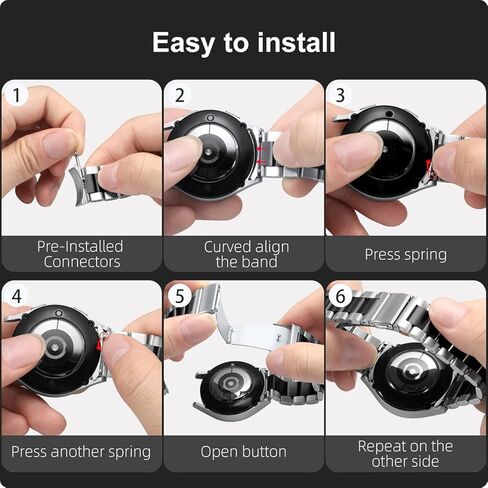 Easy to install

1

Pre-Installed Connectors

2

Curved align the band

3

Press spring

4

Press another spring

5

Open button

6

Repeat on the other side